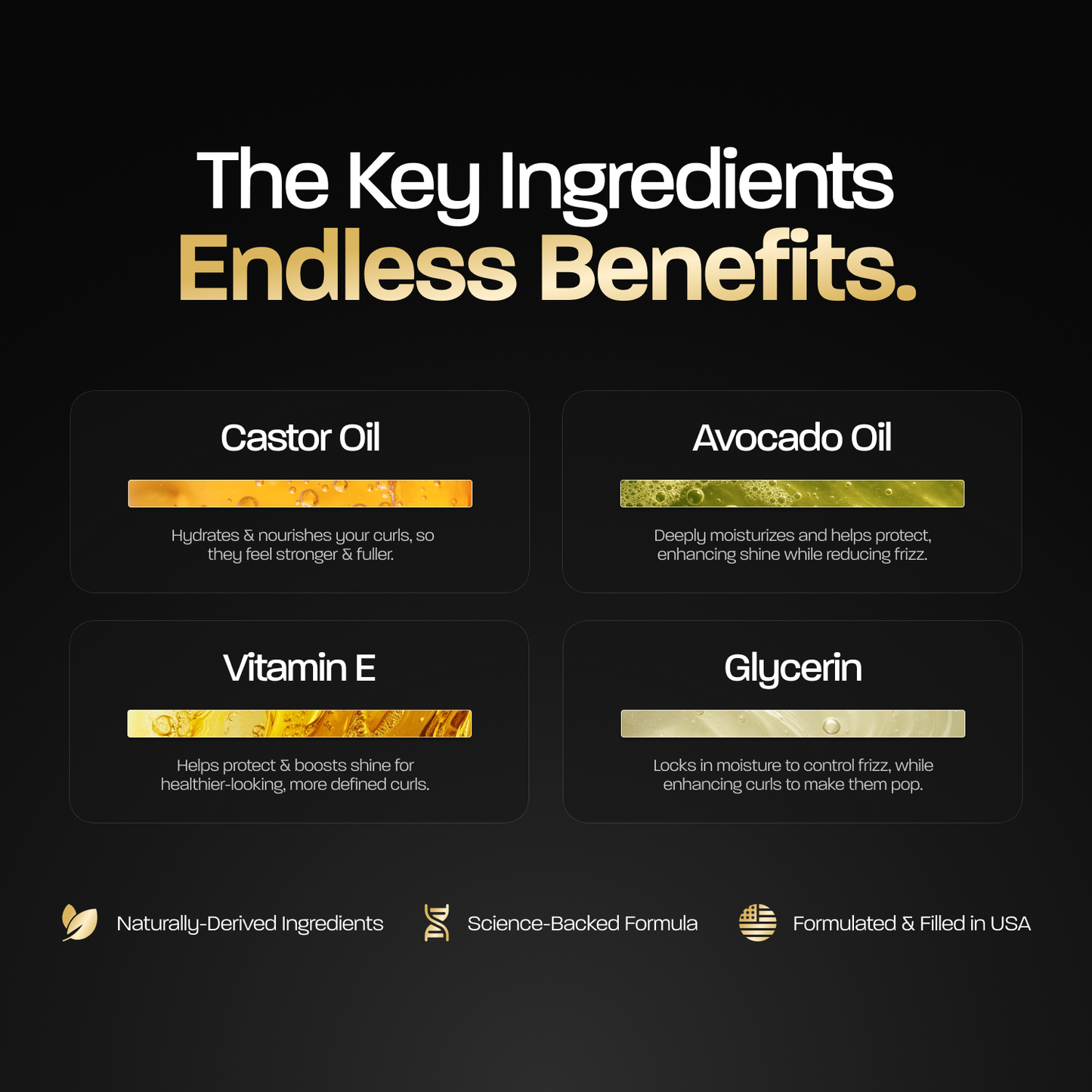 The Key Ingredients
Endless Benefits.

Castor Oil

Hydrates & nourishes your curls, so they feel stronger & fuller.

Avocado Oil

Deeply moisturizes and helps protect, enhancing shine while reducing frizz.

Vitamin E

Helps protect & boosts shine for healthier-looking, more defined curls.

Glycerin

Locks in moisture to control frizz, while enhancing curls to make them pop.

Naturally-Derived Ingredients

Science-Backed Formula

Formulated & Filled in USA