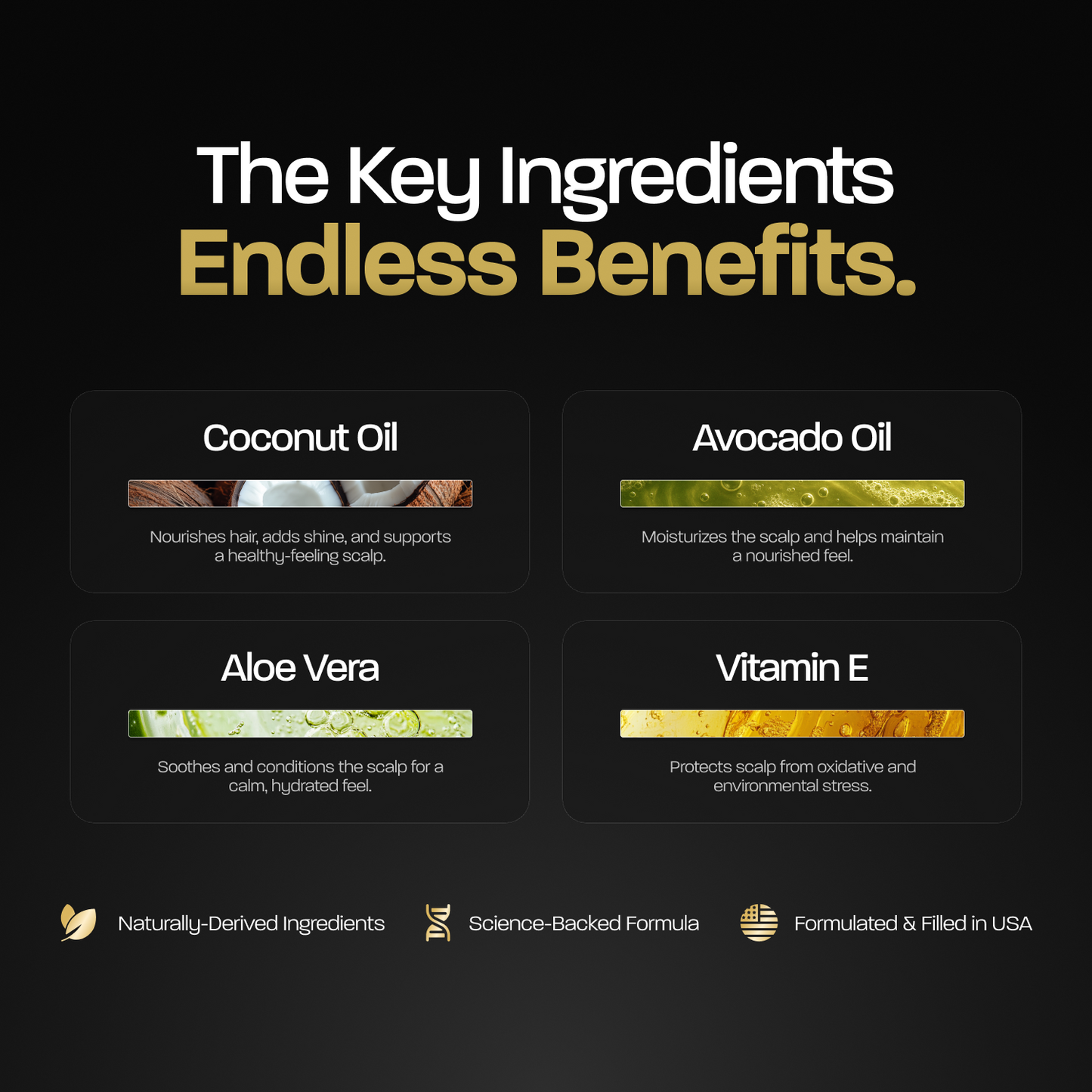 The Key Ingredients
Endless Benefits.

Coconut Oil

Nourishes hair, adds shine, and supports a healthy-feeling scalp.

Avocado Oil

Moisturizes the scalp and helps maintain a nourished feel.

Aloe Vera

Soothes and conditions the scalp for a calm, hydrated feel.

Vitamin E

Protects scalp from oxidative and environmental stress.

Naturally-Derived Ingredients

Science-Backed Formula

Formulated & Filled in USA