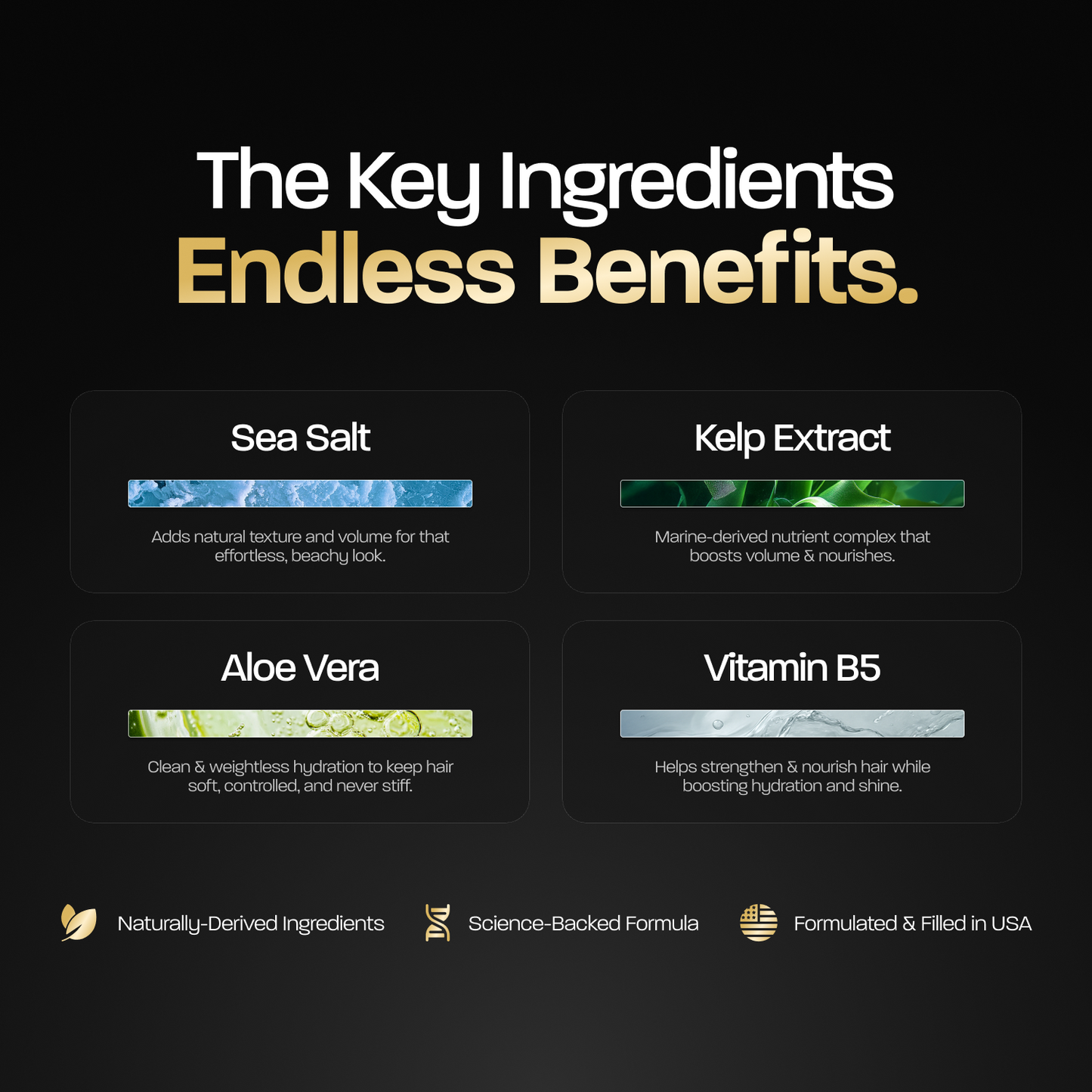 The Key Ingredients
Endless Benefits.

Sea Salt

Adds natural texture and volume for that effortless, beachy look.

Kelp Extract

Marine-derived nutrient complex that boosts volume & nourishes.

Aloe Vera

Clean & weightless hydration to keep hair soft, controlled, and never stiff.

Vitamin B5

Helps strengthen & nourish hair while boosting hydration and shine.

Naturally-Derived Ingredients

Science-Backed Formula

Formulated & Filled in USA