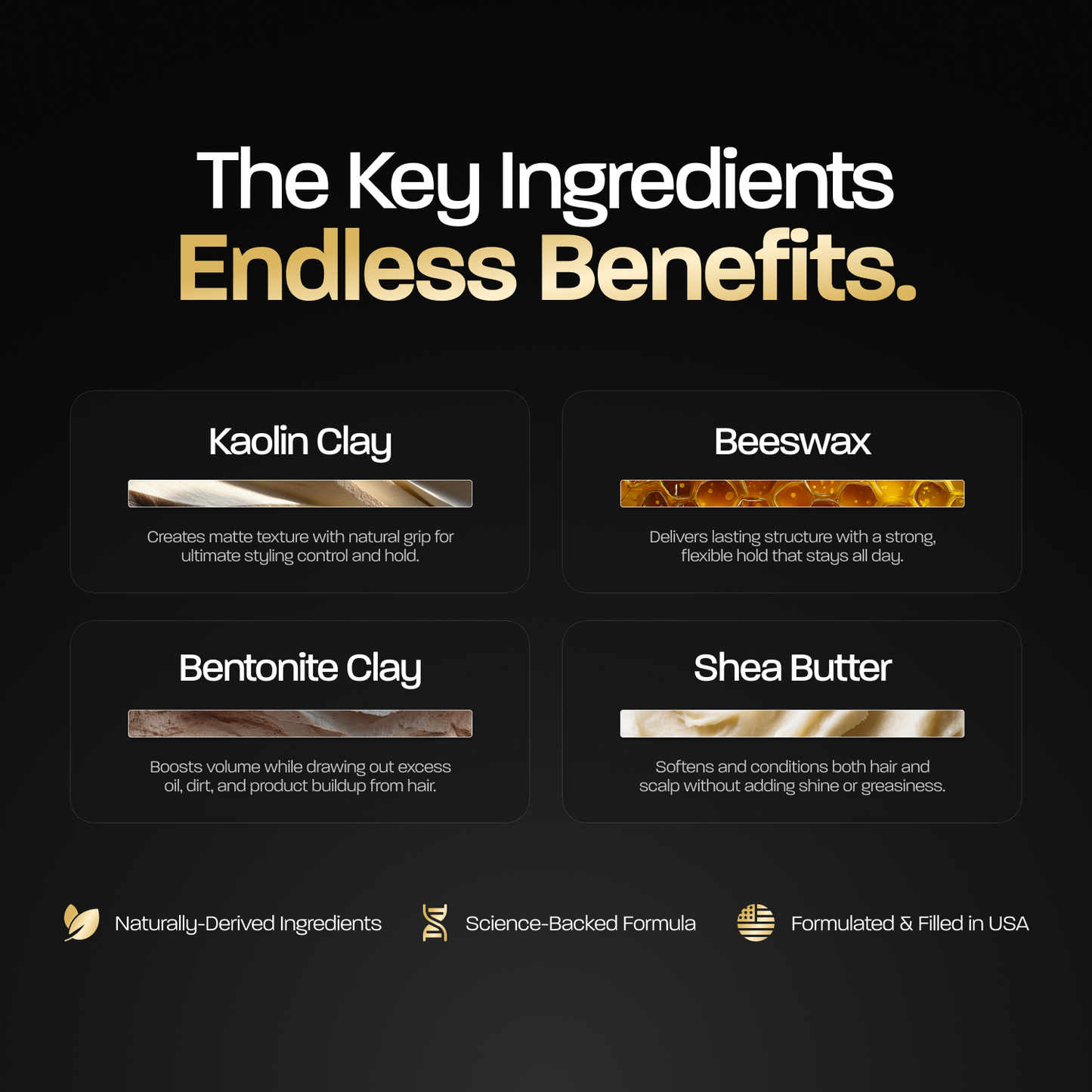 The Key Ingredients
Endless Benefits.

Kaolin Clay

Creates matte texture with natural grip for ultimate styling control and hold.

Beeswax

Delivers lasting structure with a strong, flexible hold that stays all day.

Bentonite Clay

Boosts volume while drawing out excess oil, dirt, and product buildup from hair.

Shea Butter

Softens and conditions both hair and scalp without adding shine or greasiness.

Naturally-Derived Ingredients

Science-Backed Formula

Formulated & Filled in USA